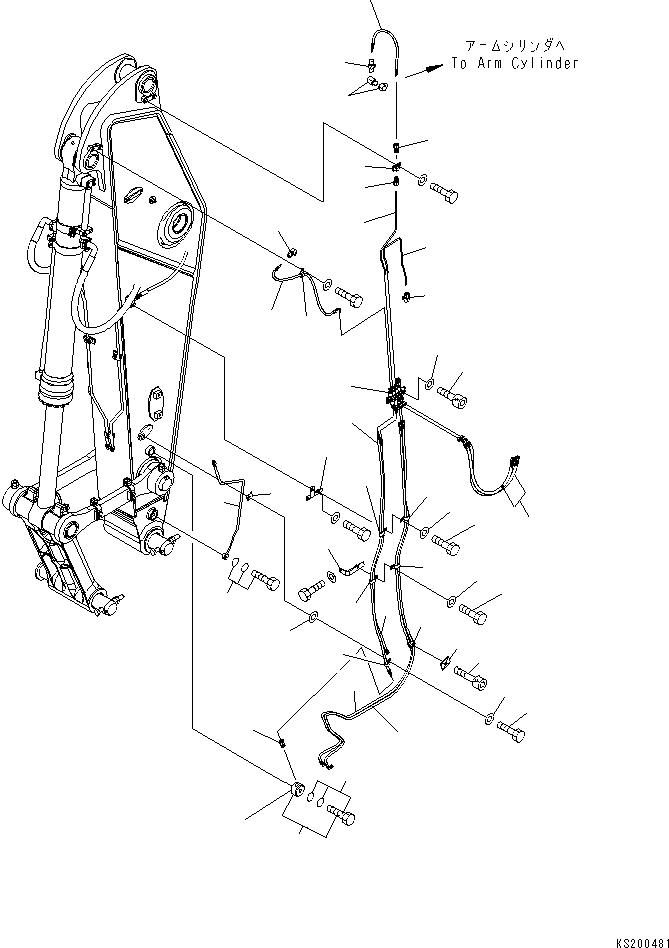 アームシリンダへ
To Arm Cylinder

KS200481