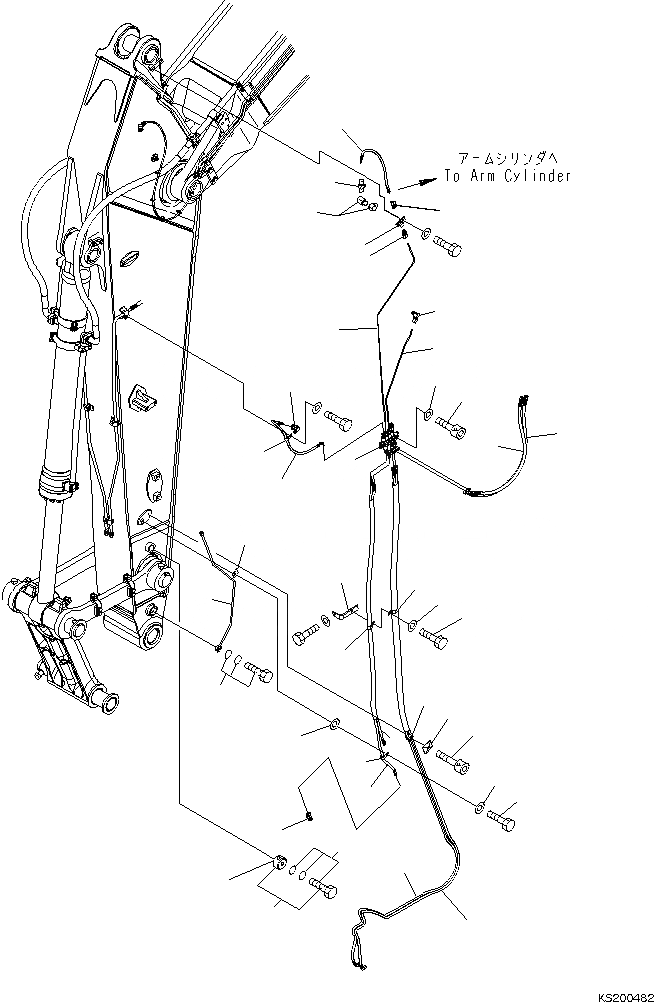 アームシリンダへ
To Arm Cylinder

KS200482