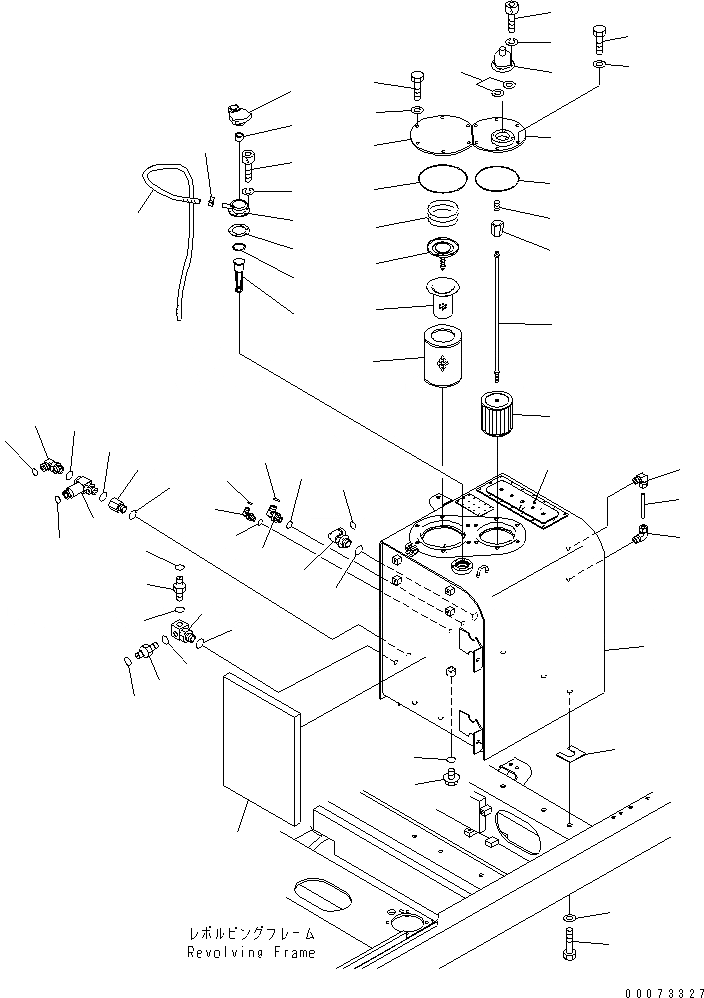 レボルビングフレーム
Revolving Frame

00073327