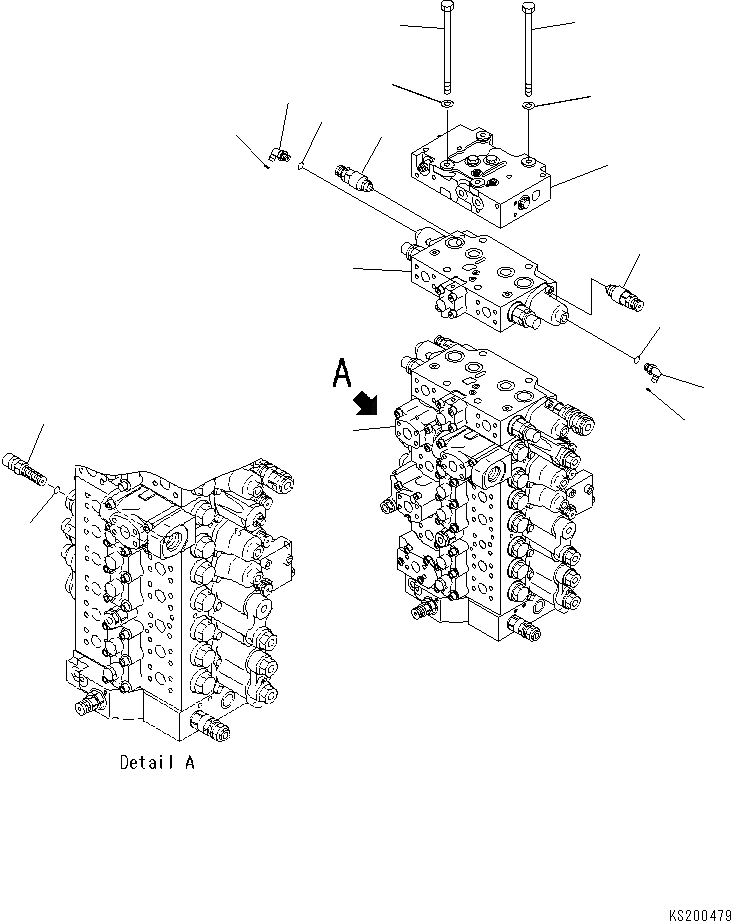 A

Detail A

KS200479