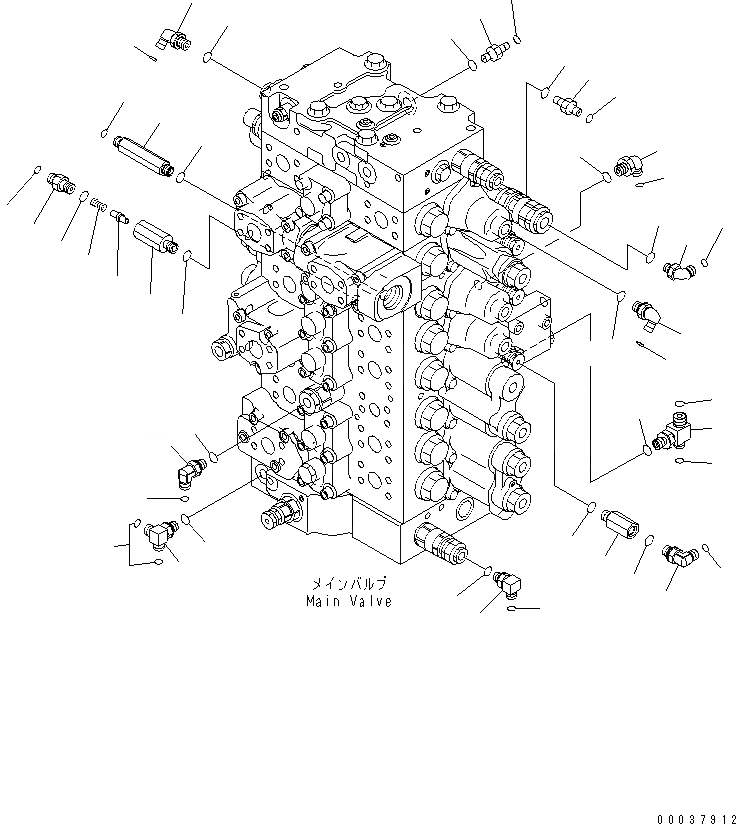 メインバルブ
Main Valve

00037912