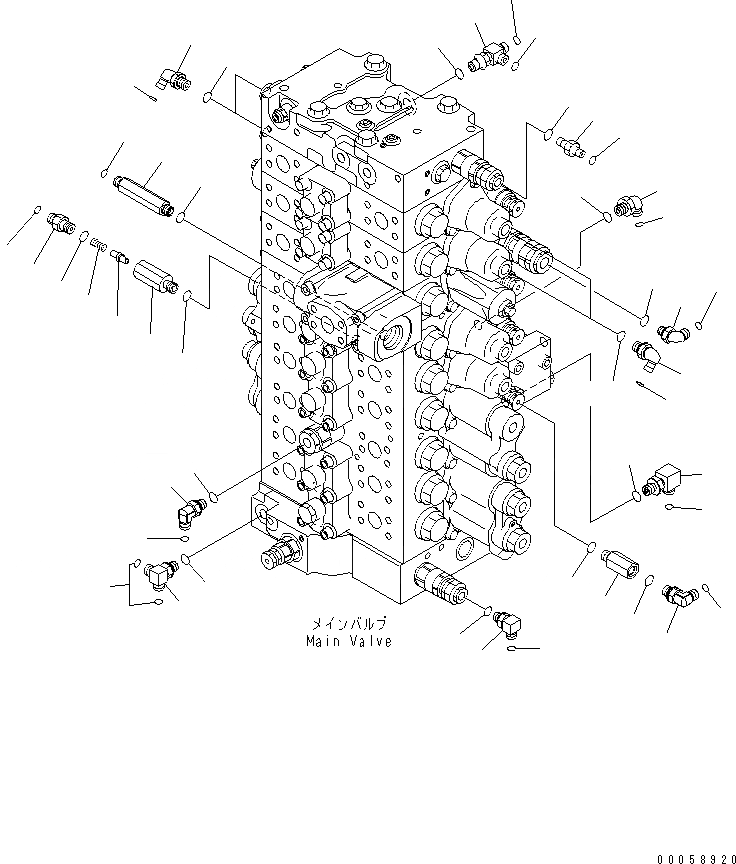 メインバルブ
Main Valve

00058920