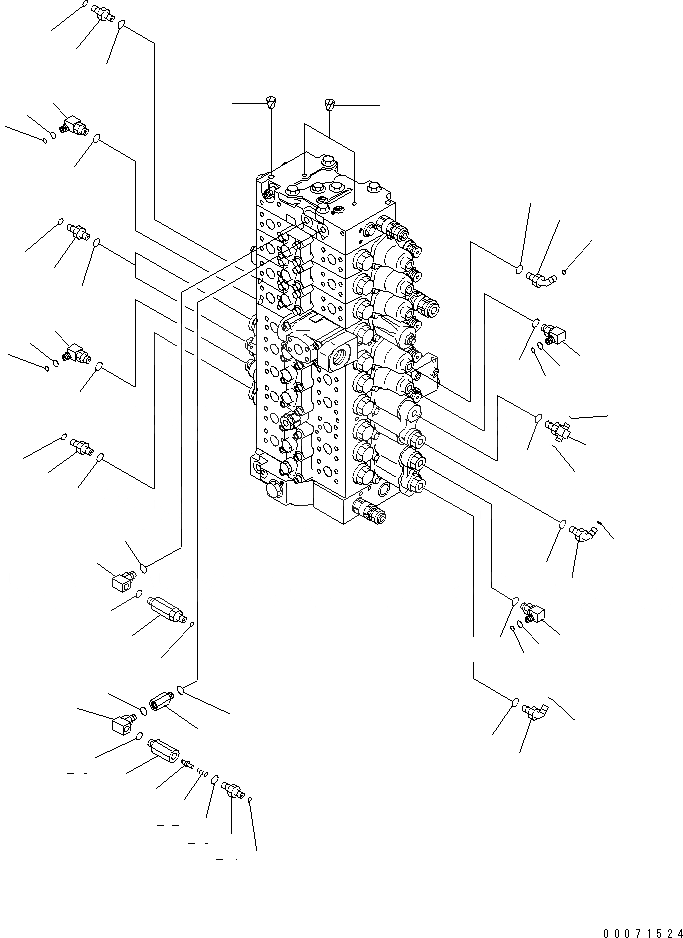 00071524