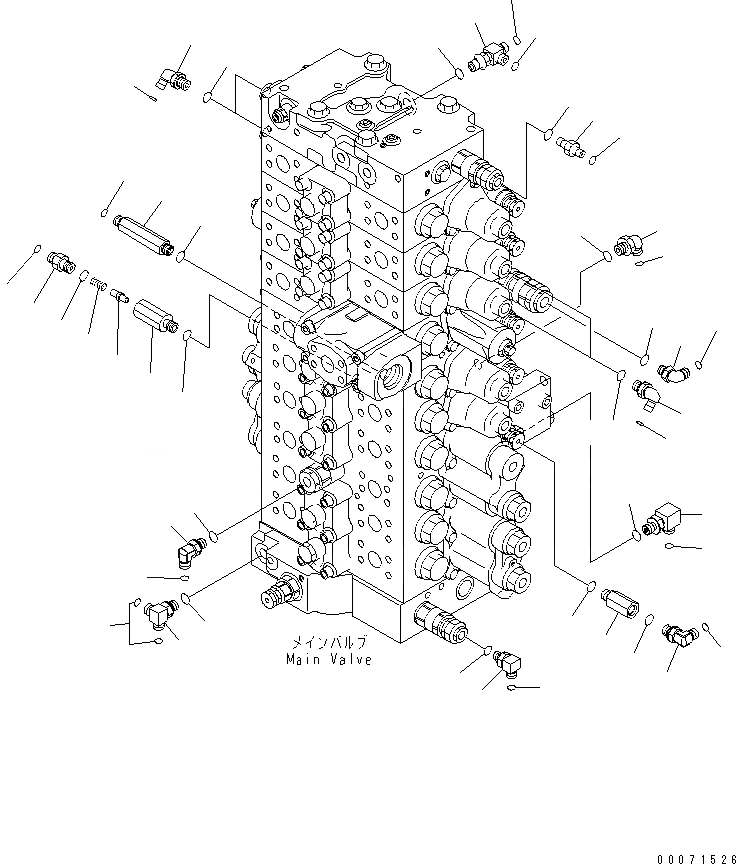 メインバルブ
Main Valve

00071526