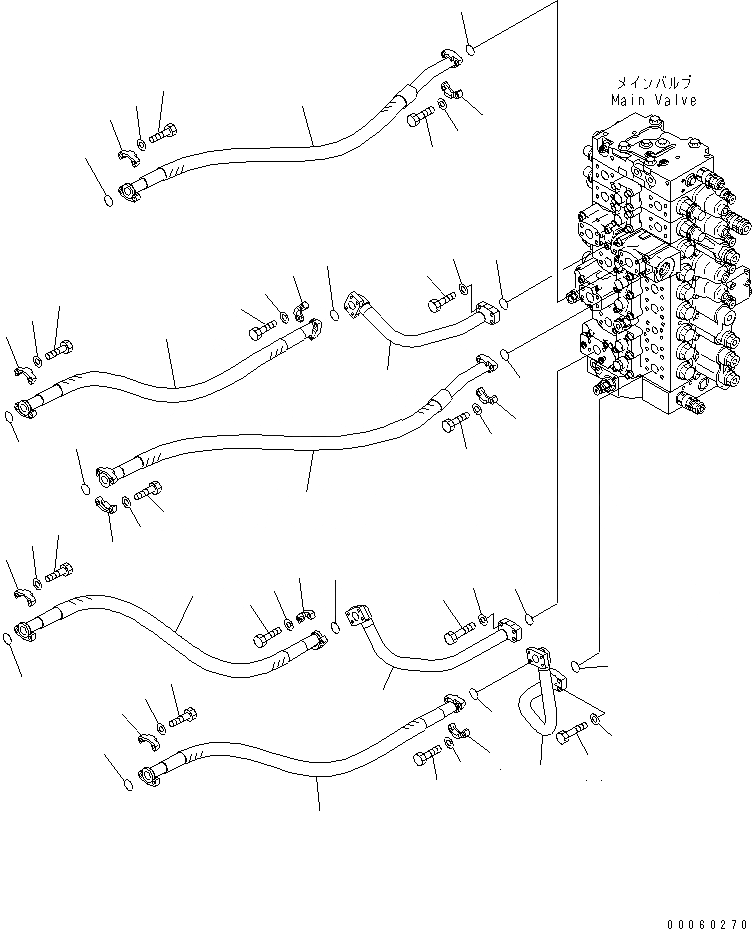 メインバルブ
Main Valve

00060270