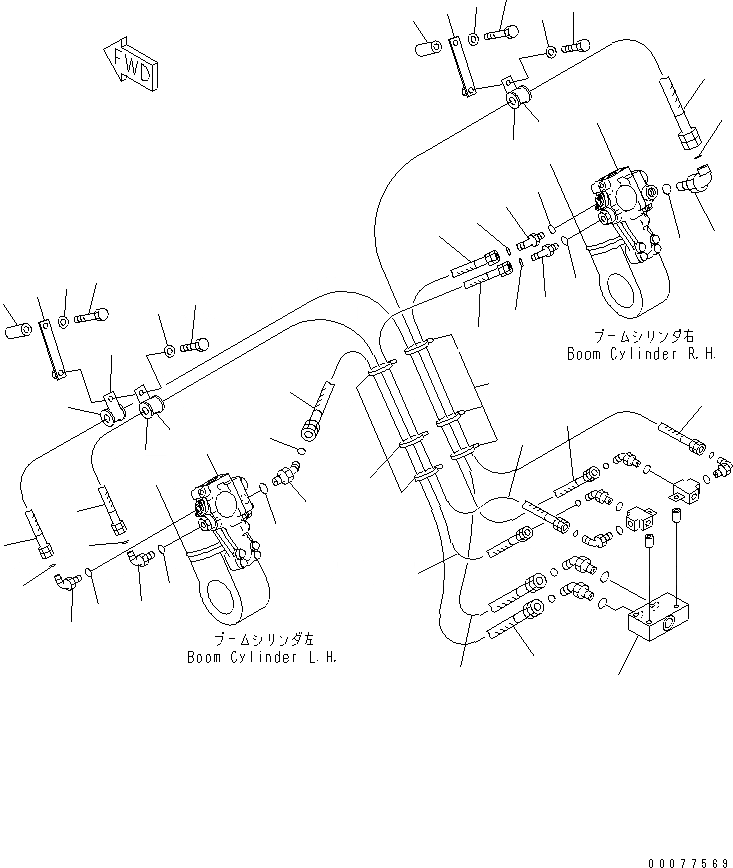 FWD

ブームシリンダ右
Boom Cylinder R.H.

ブームシリンダ左
Boom Cylinder L.H.

00077569