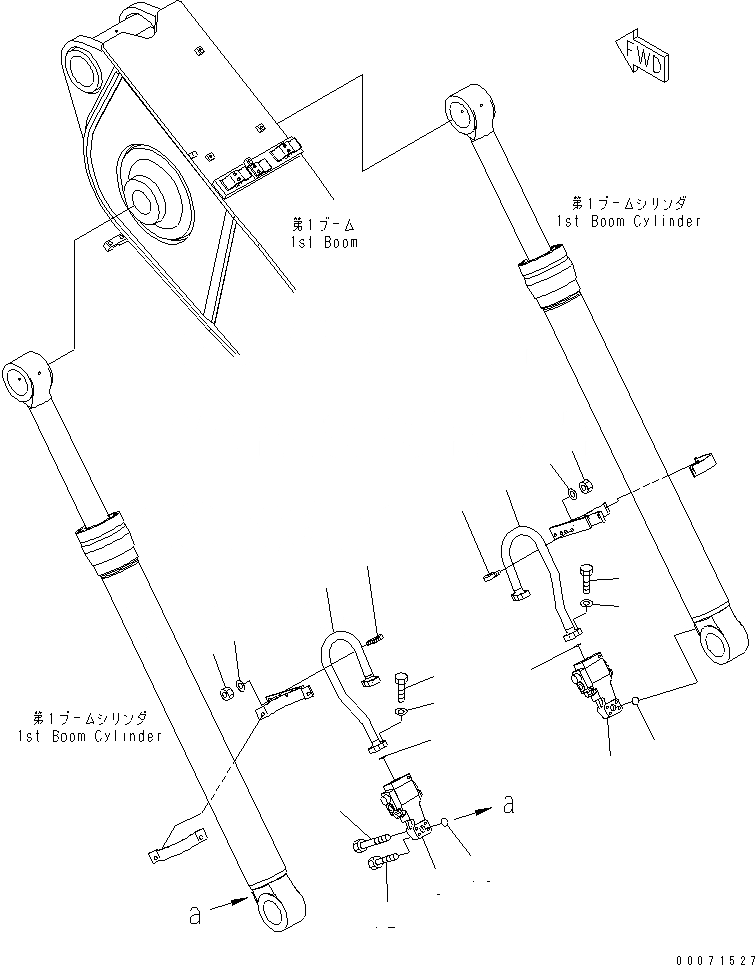 FWD

第1ブーム
1st Boom

第1ブームシリンダ
1st Boom Cylinder

第1ブームシリンダ
1st Boom Cylinder

a

a

00071527