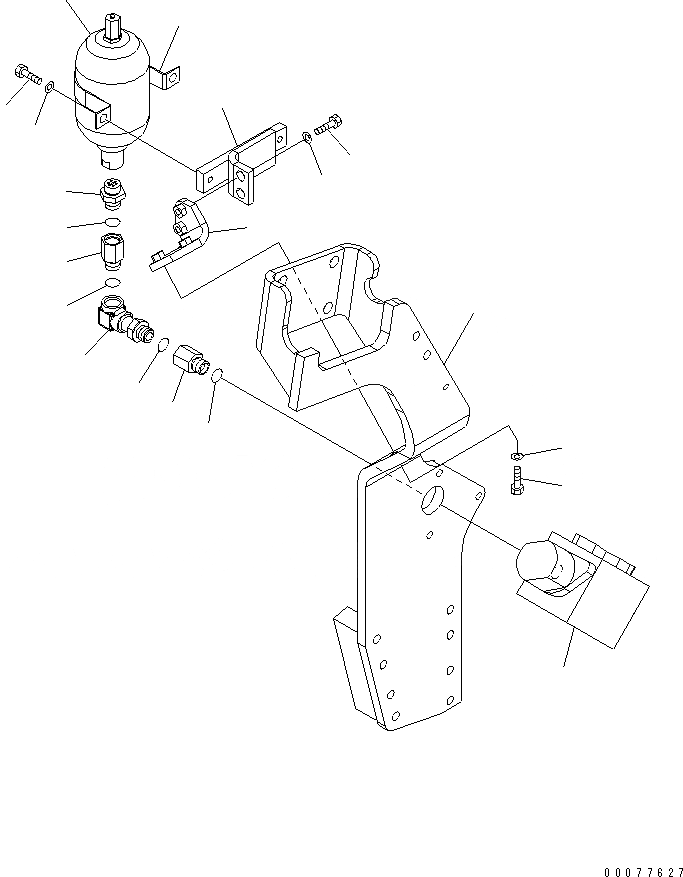 00077627