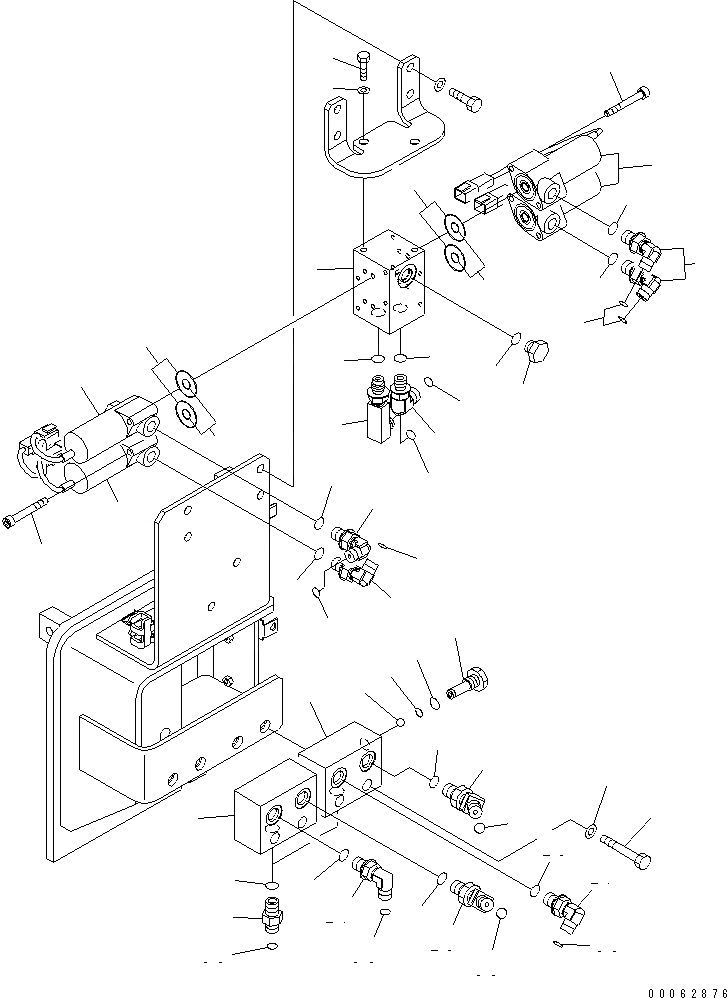 00062876