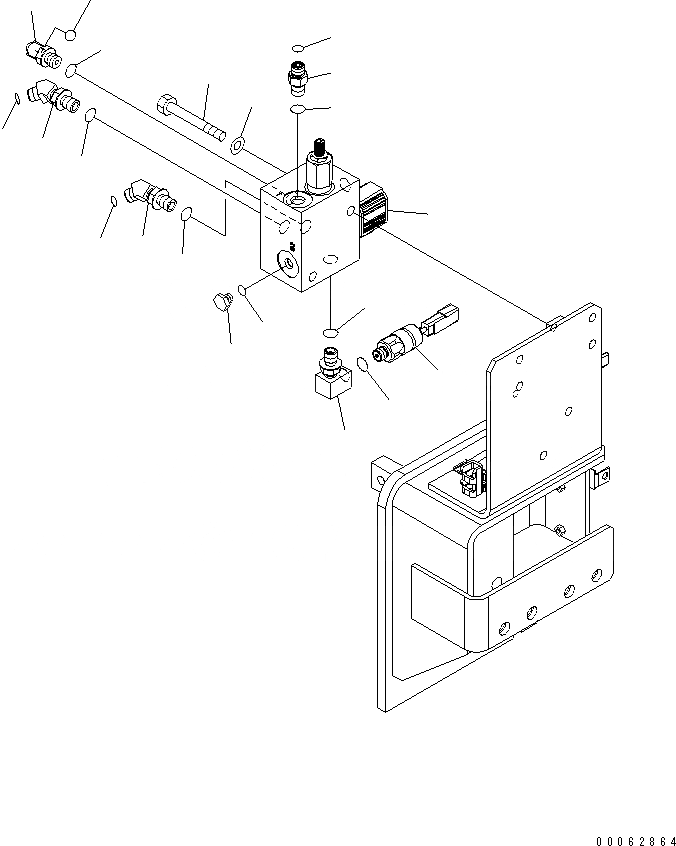 00062864