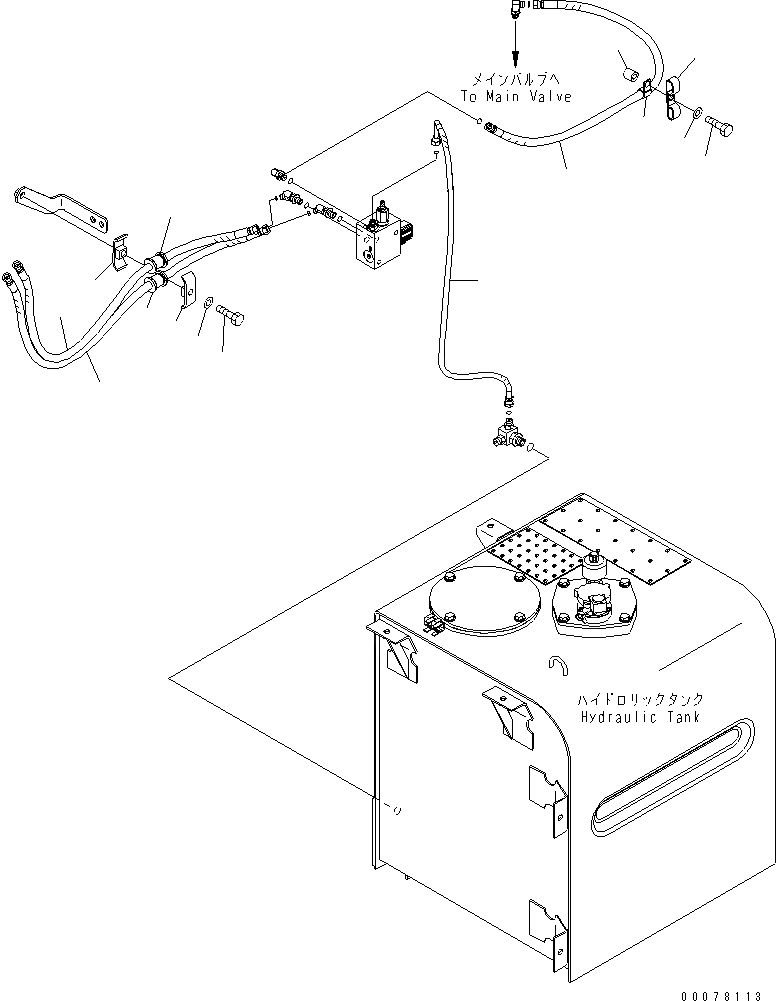 メインバルブへ
To Main Valve

ハイドロリックタンク
Hydraulic Tank

00078113