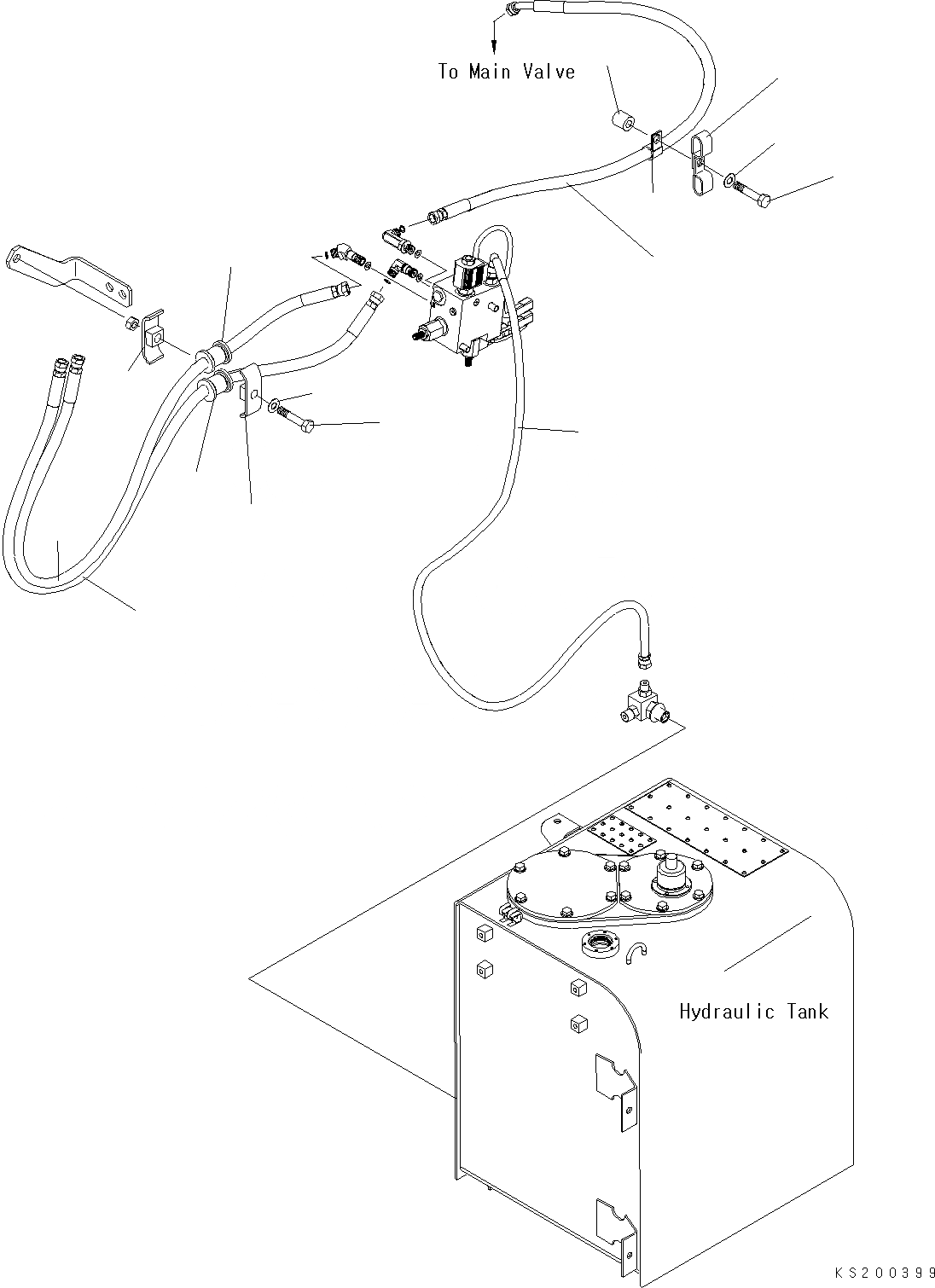 To Main Valve

Hydraulic Tank

KS200399