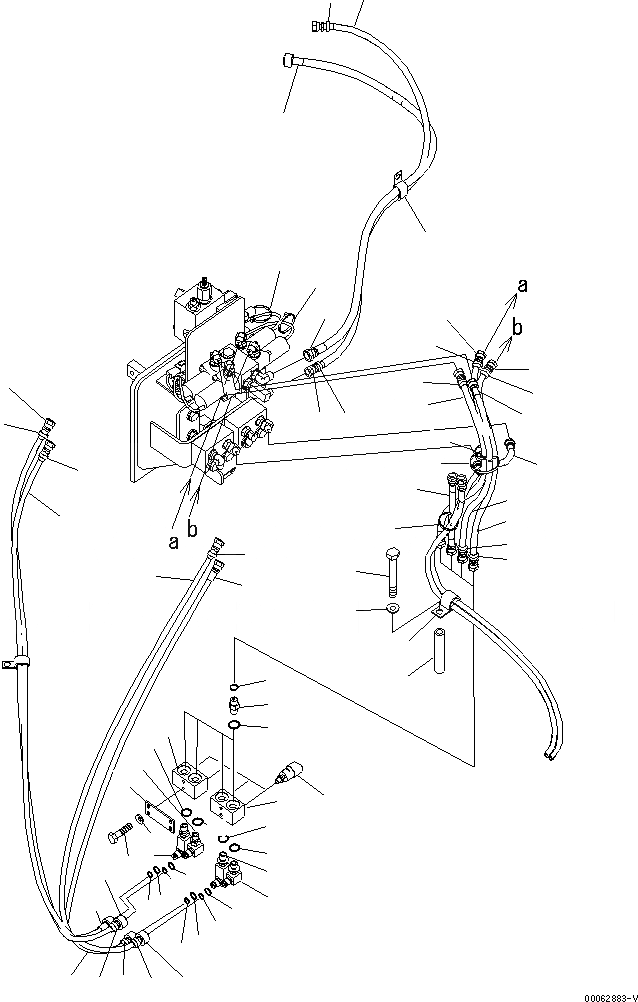 a
b
a b
00062883-V