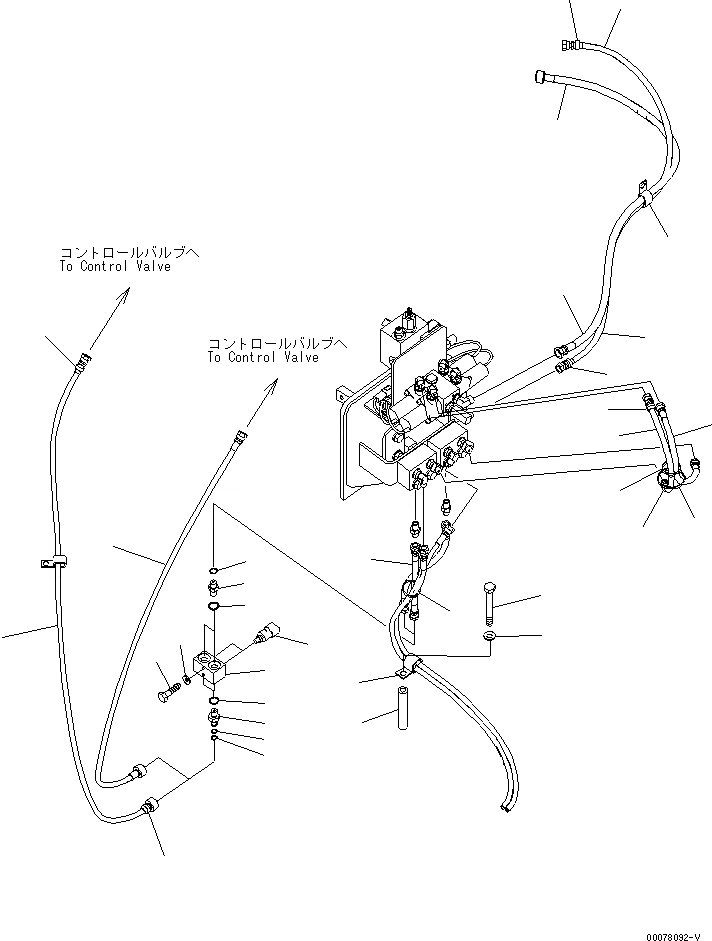 コントロールバルブへ
To Control Valve

コントロールバルブへ
To Control Valve

00078092-V