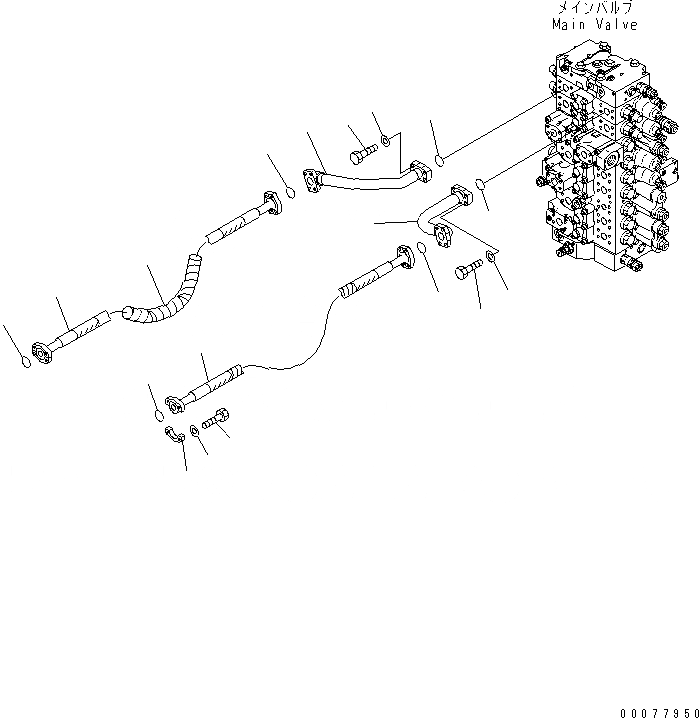 メインバルブ
Main Valve

00077950