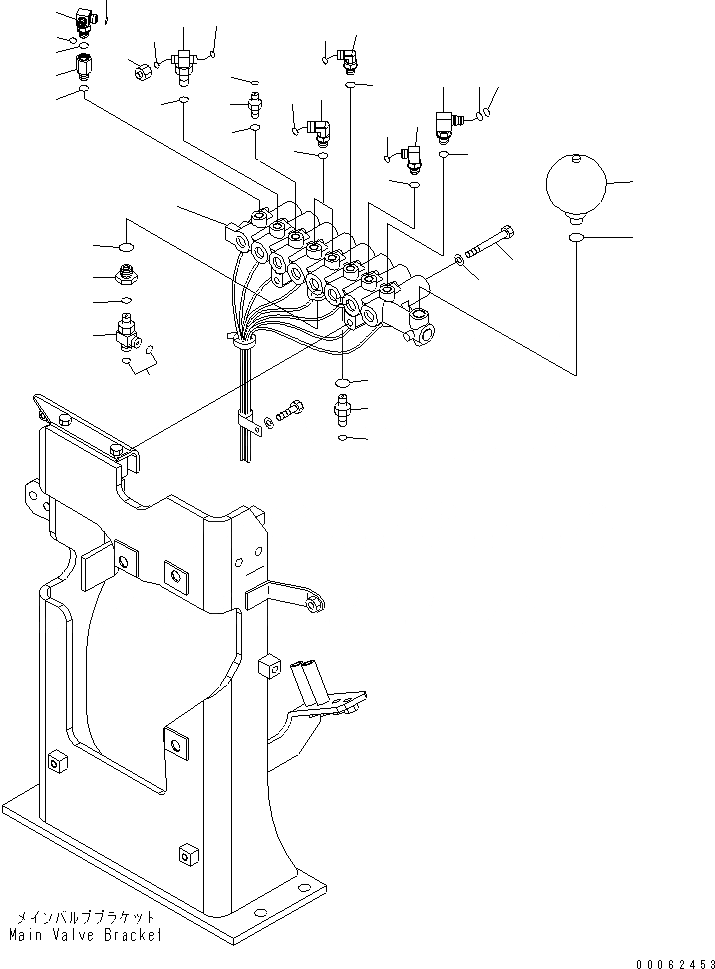 メインバルブブラケット
Main Valve Bracket

00062453