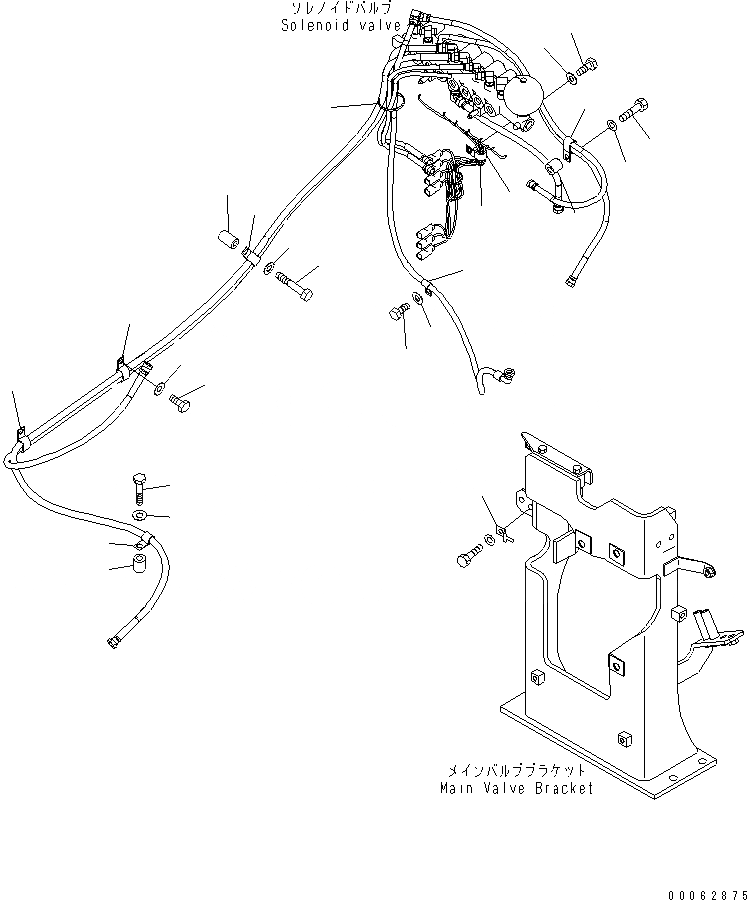 ソレノイドバルブ
Solenoid valve

メインバルブブラケット
Main Valve Bracket

00062875