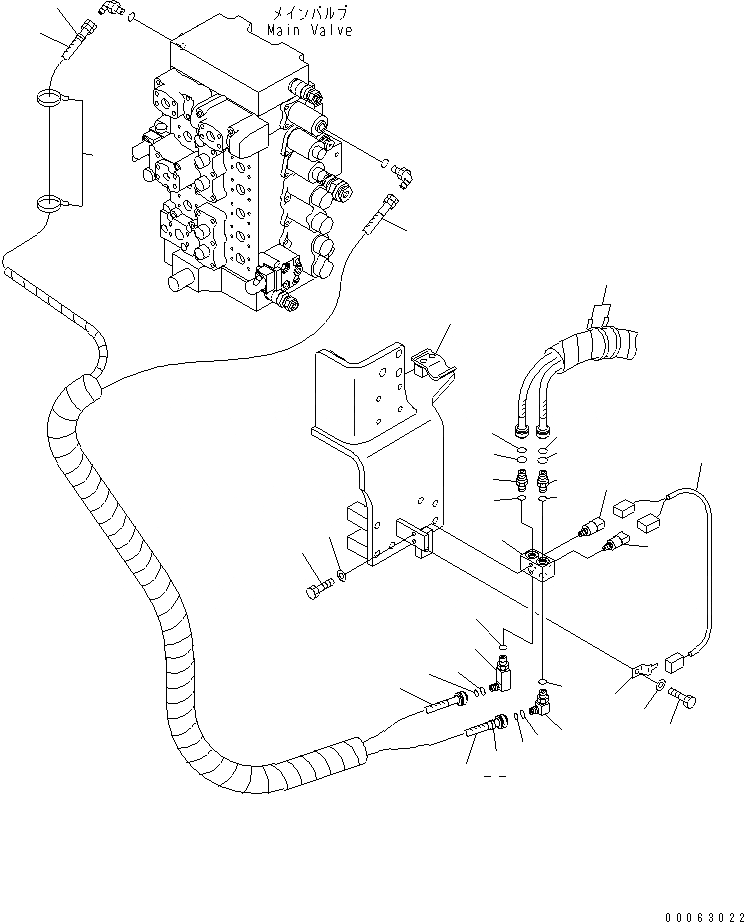 メインバルブ
Main Valve

00063022