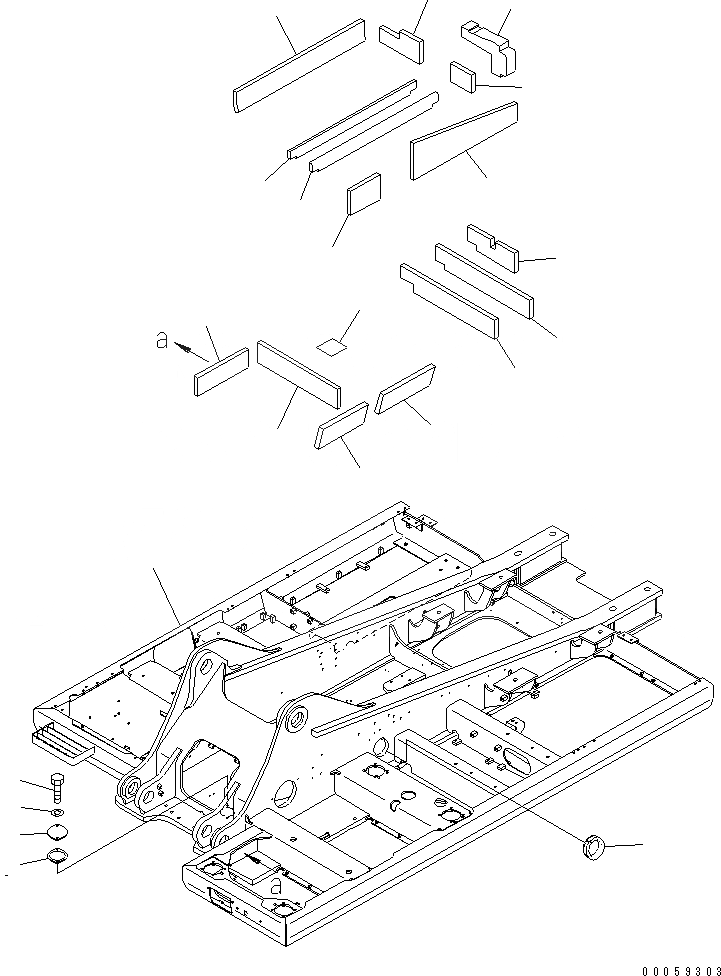 a

a

00059303