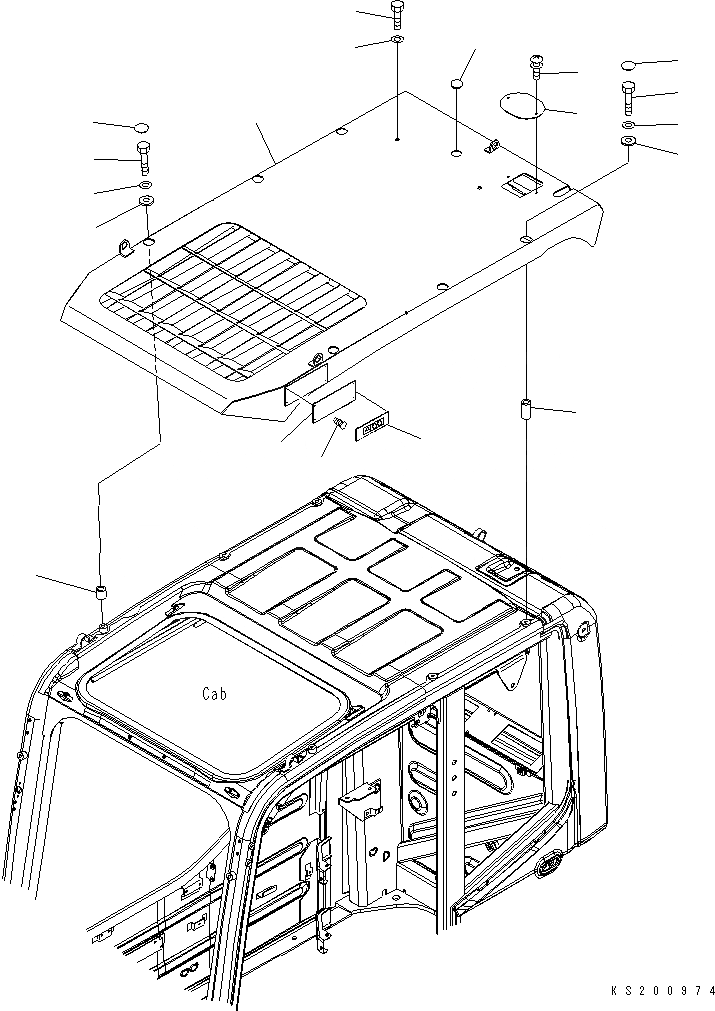 Cab

KS200974