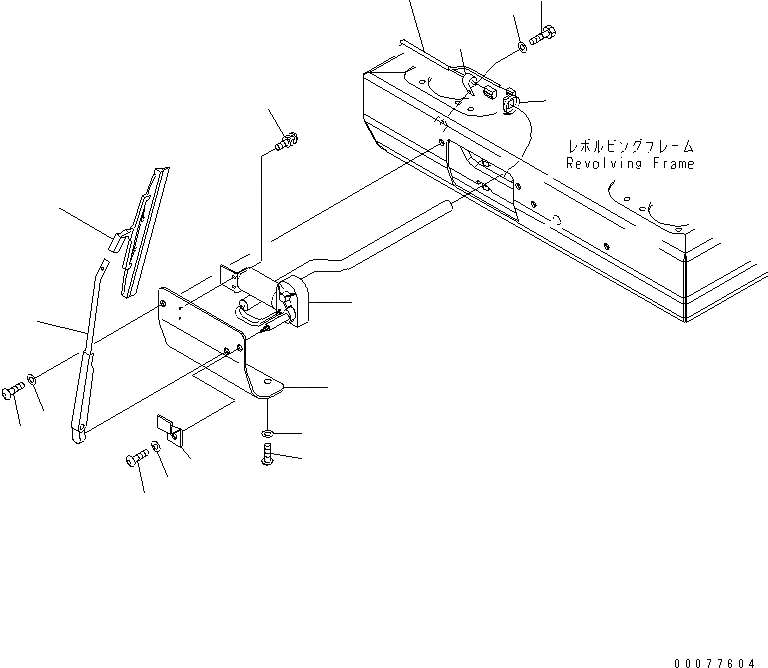 レボルビングフレーム
Revolving Frame

00077604