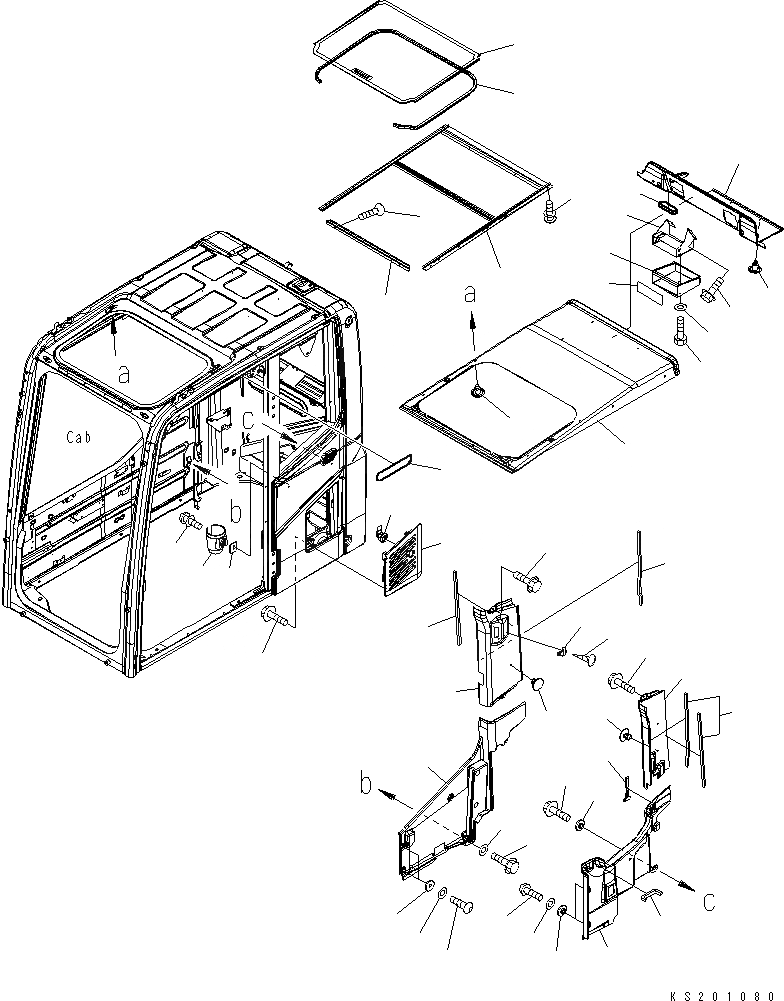 a
a
Cab
c
b
b
c
KS201080