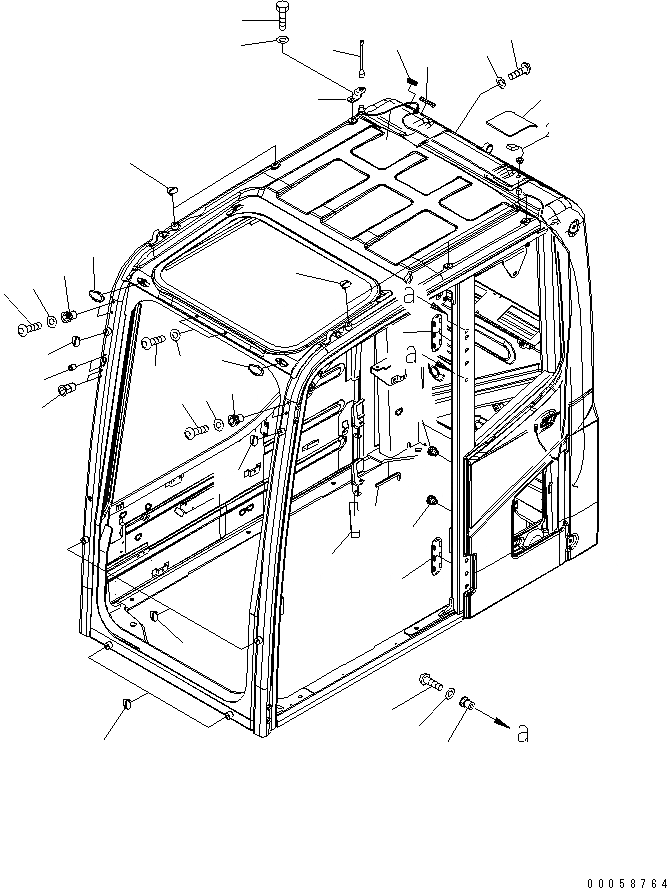 a
a
a
00058764