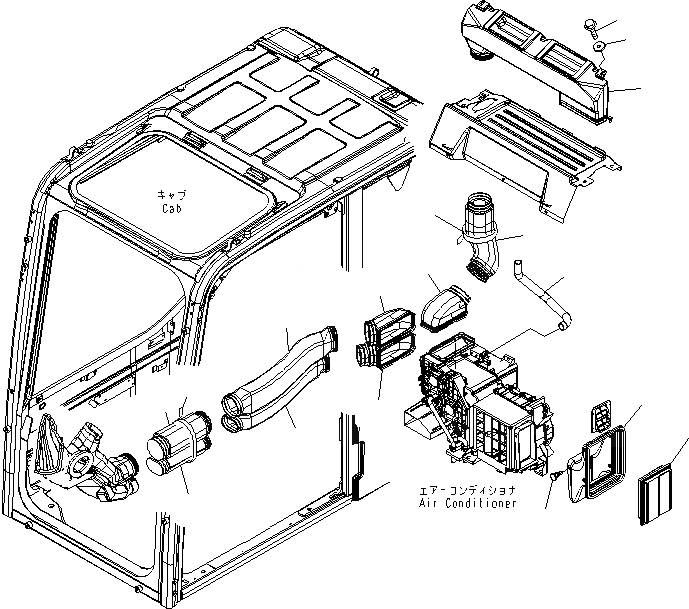 キャブ
Cab

エアーコンディショナ
Air Conditioner