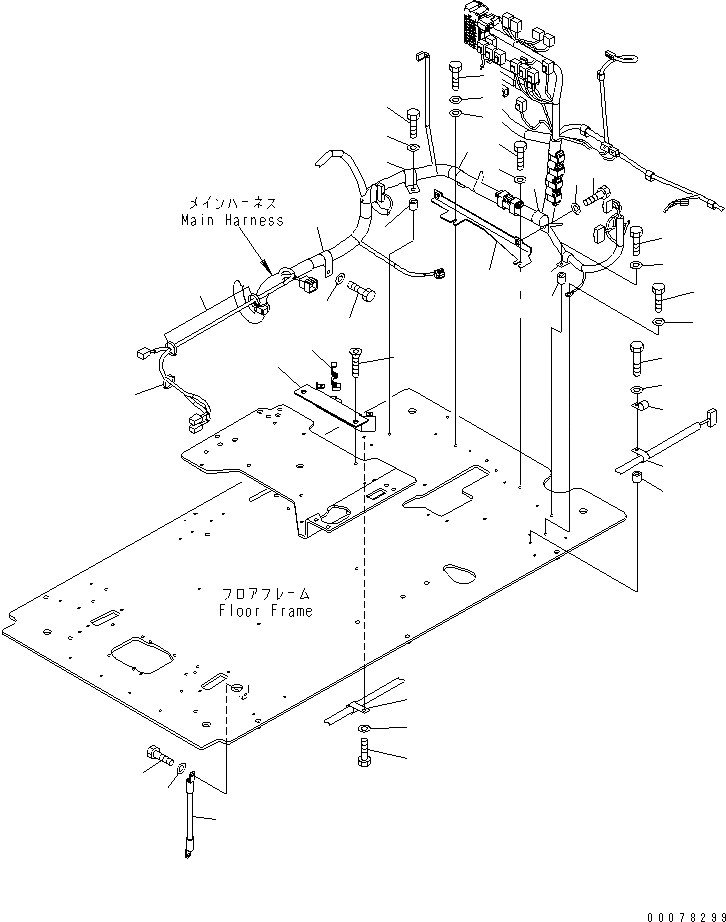 メインハーネス
Main Harness

フロアフレーム
Floor Frame

00078299