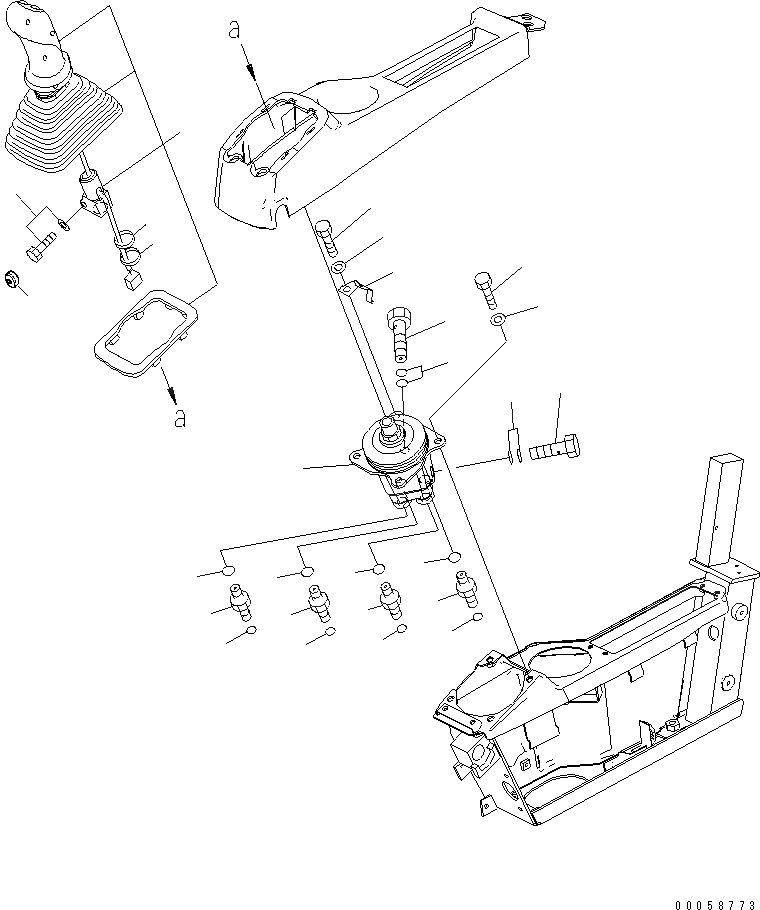 a
a
00058773