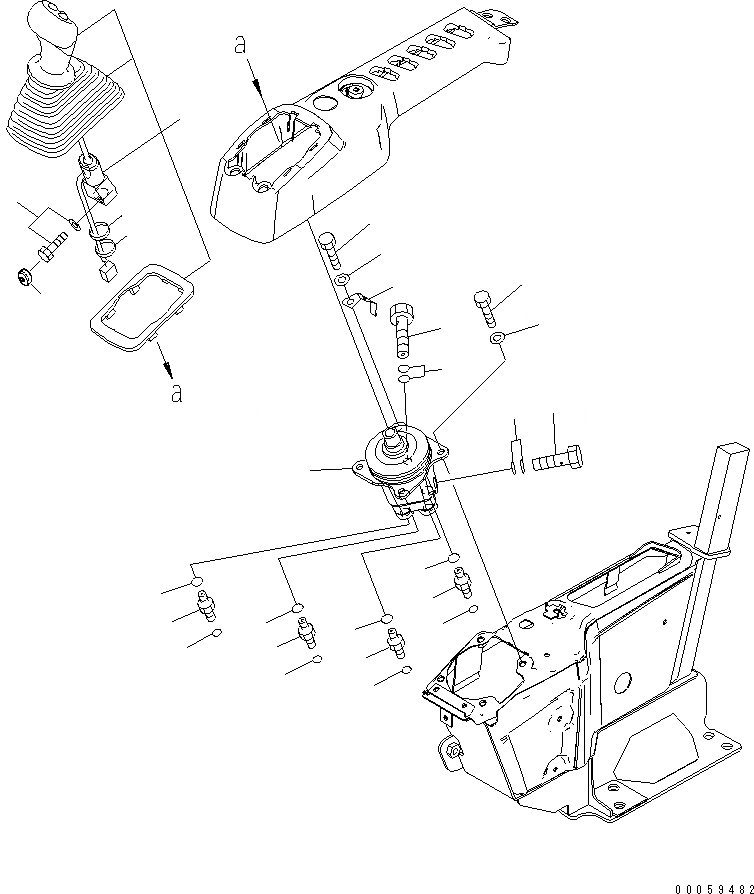 a

a

00059482