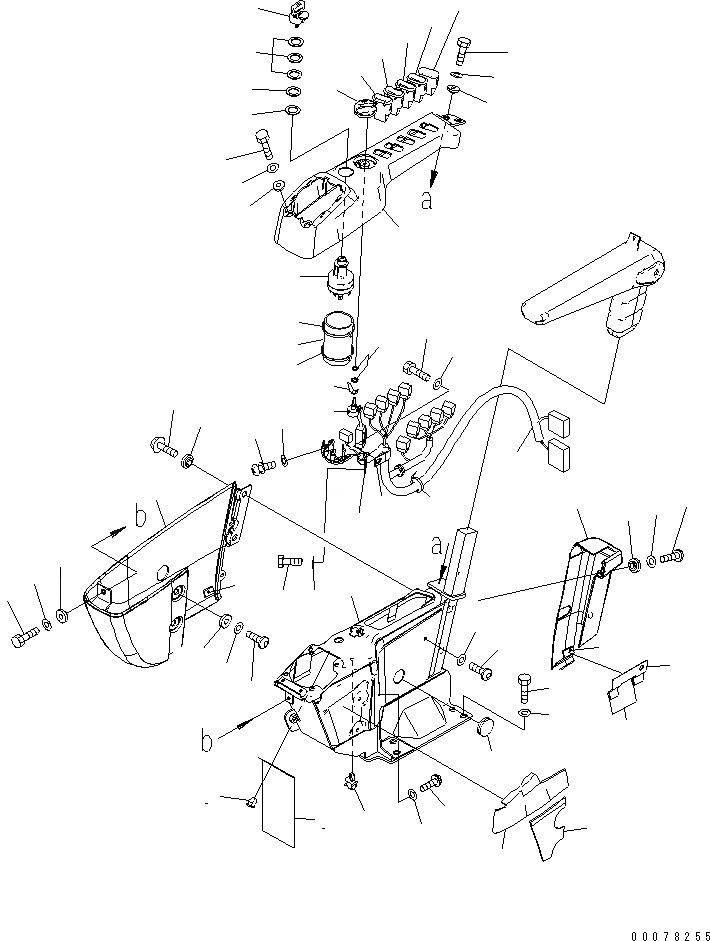 a
b
a
b
00078255