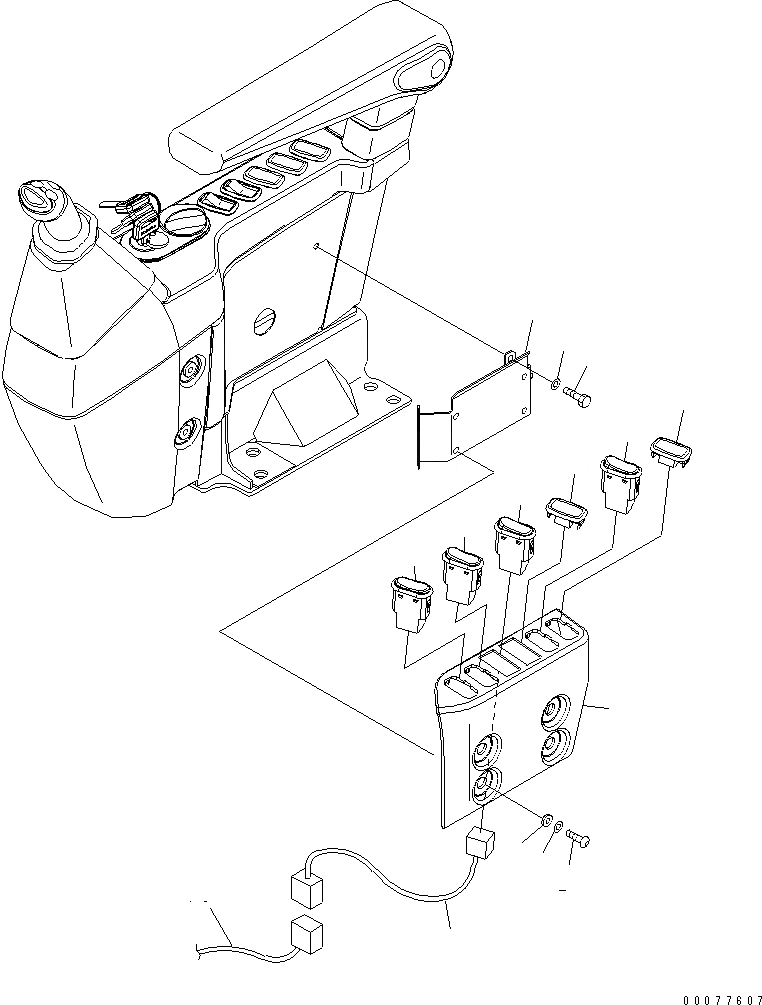 00077607