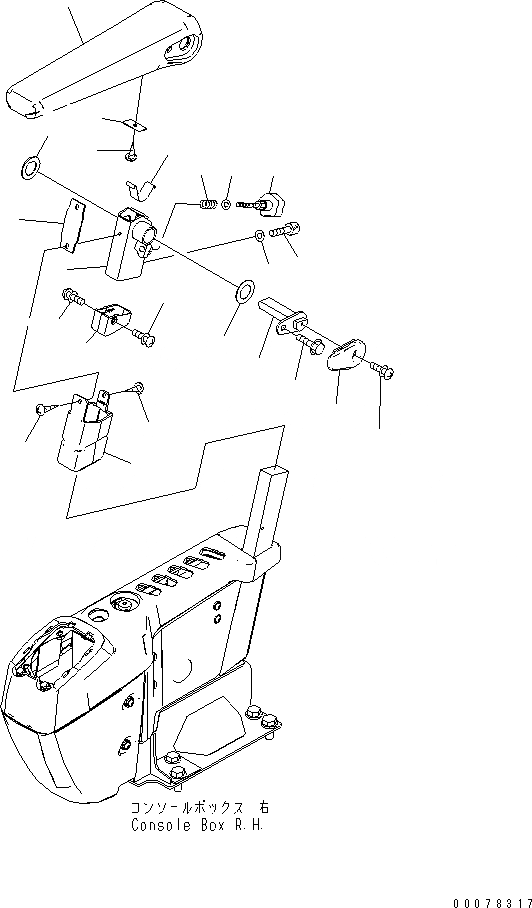 コンソールボックス 右
Console Box R.H.

00078317