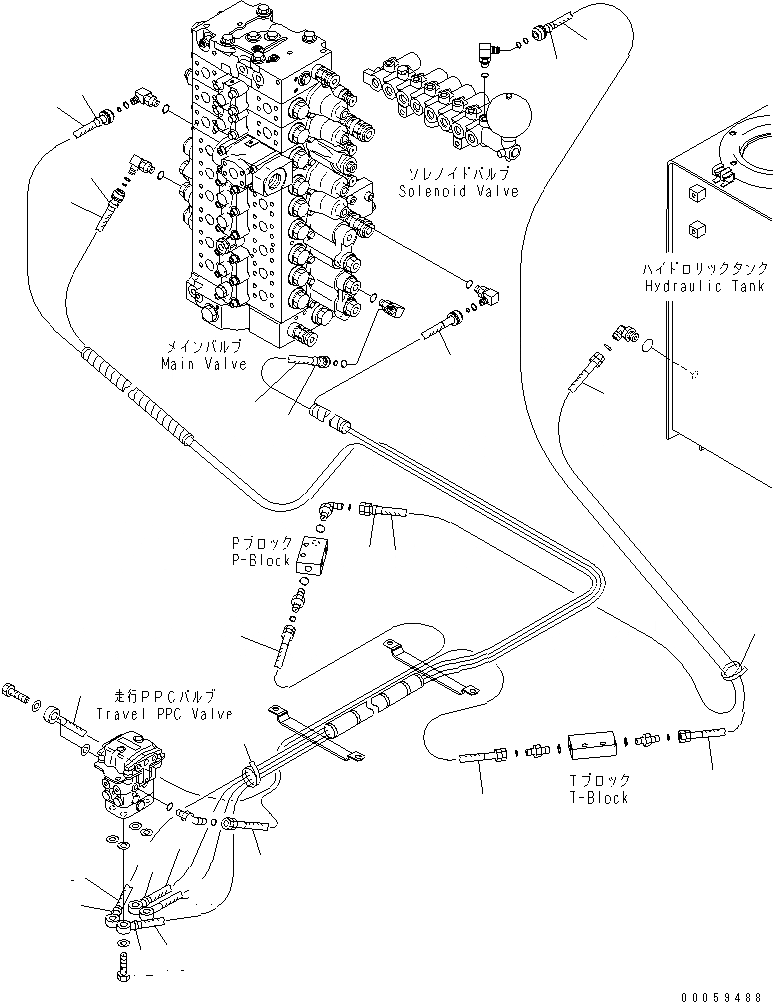 ソレノイドバルブ
Solenoid Valve

ハイドロリックタンク
Hydraulic Tank

メインバルブ
Main Valve

Pブロック
P-Block

走行PPCバルブ
Travel PPC Valve

Tブロック
T-Block

00059488