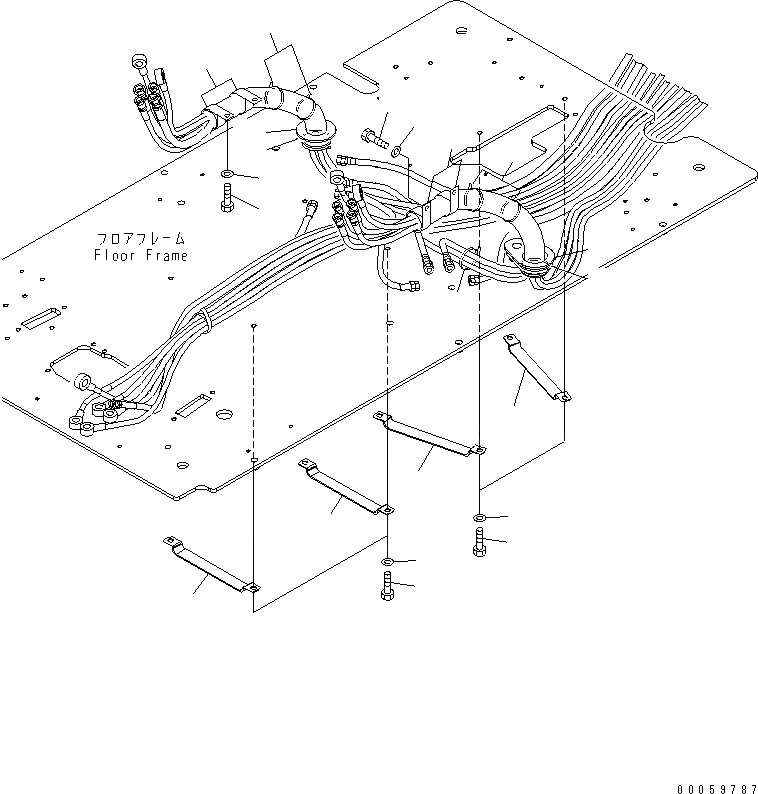 フロアフレーム
Floor Frame

00059787