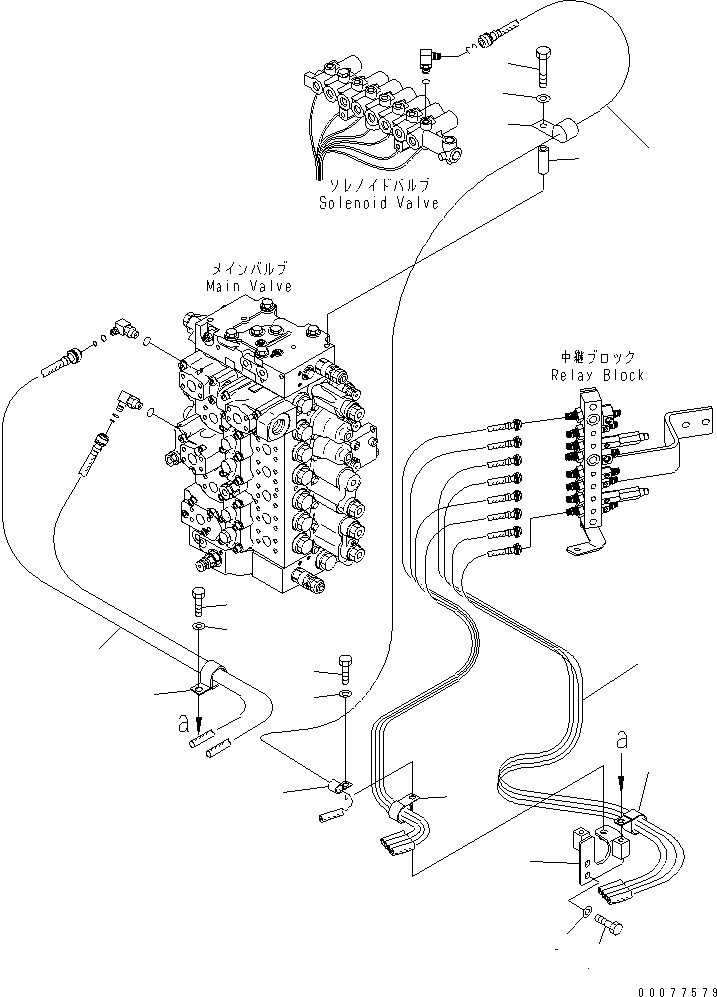 ソレノイドバルブ
Solenoid Valve

メインバルブ
Main Valve

中継ブロック
Relay Block

a

a

00077579