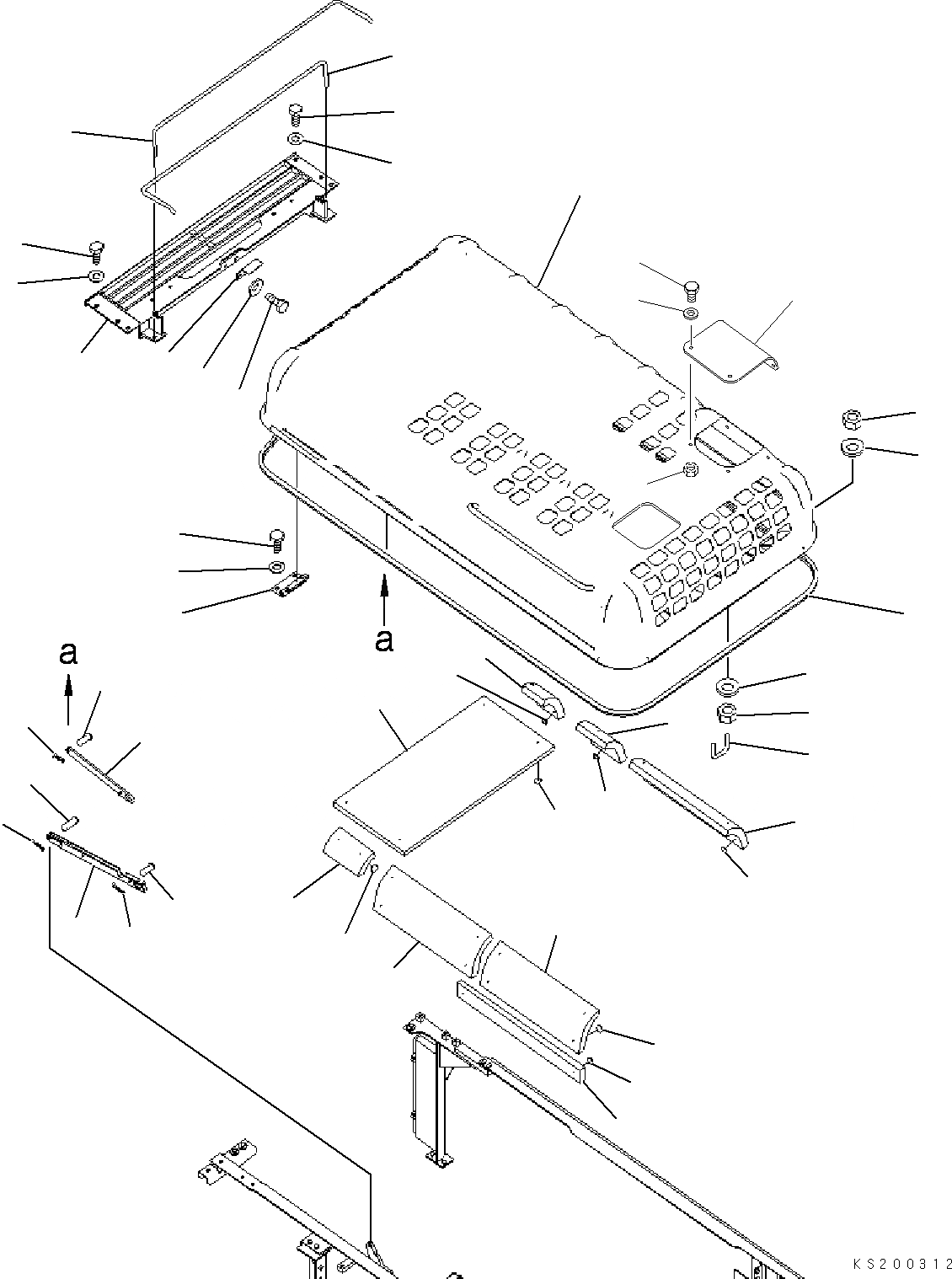 a

a

KS200312