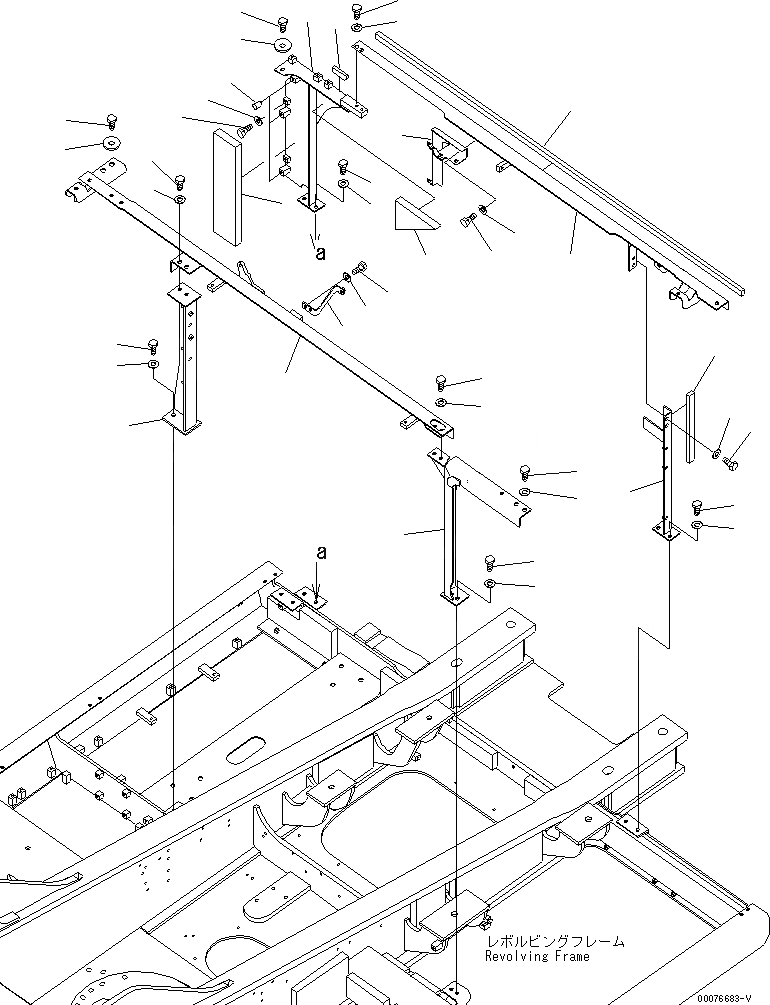 a

a

レボルビングフレーム
Revolving Frame

00076683-V