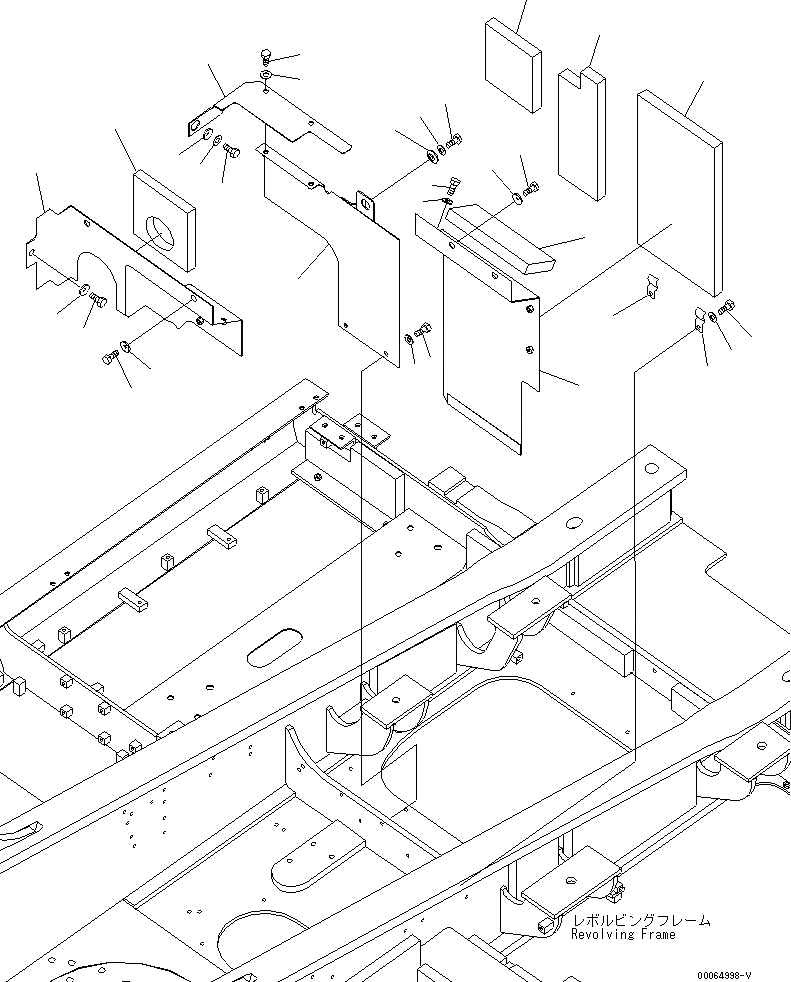 レボルビングフレーム
Revolving Frame

00064998-V