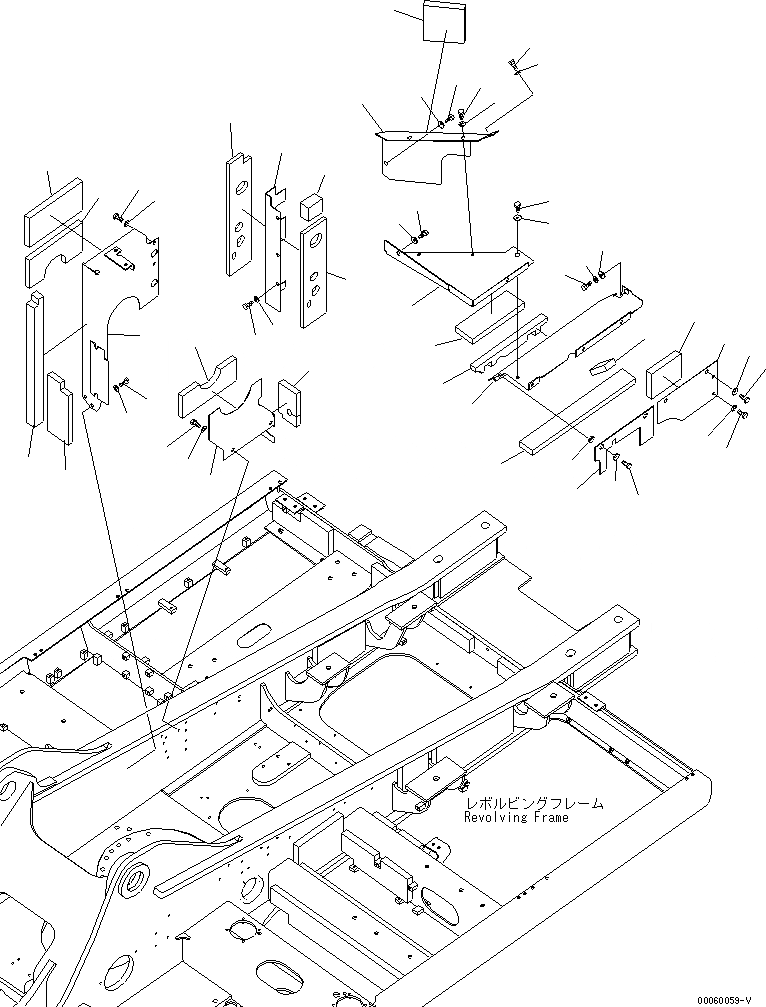 レボルビングフレーム
Revolving Frame

00060059-V