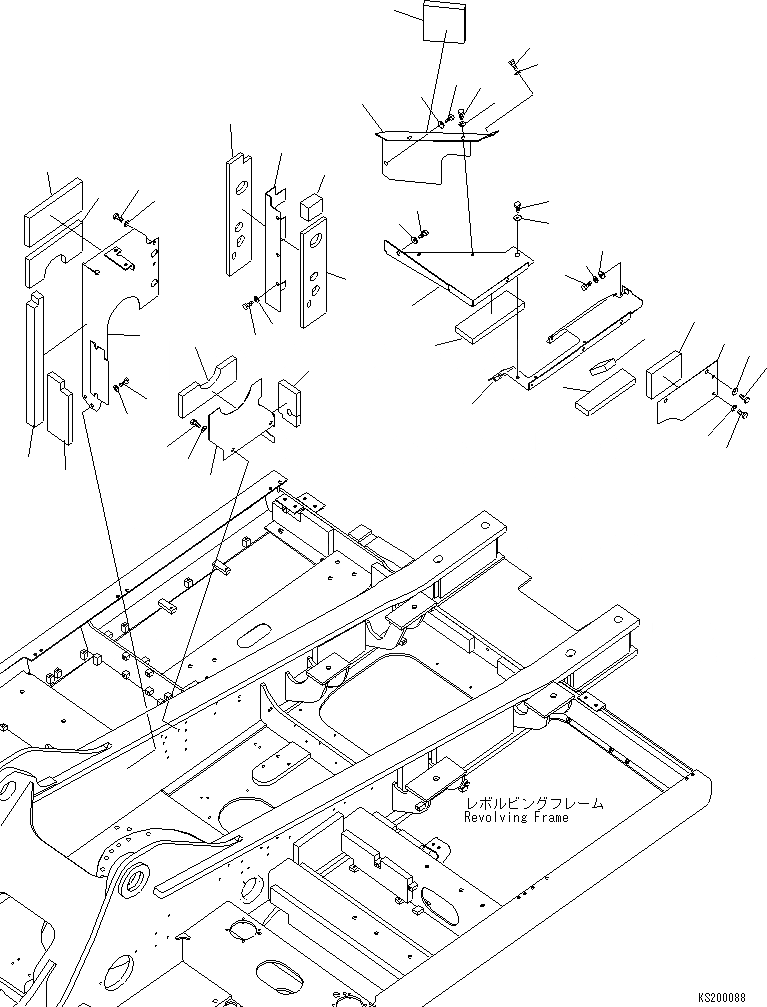 レボルビングフレーム
Revolving Frame

KS200088