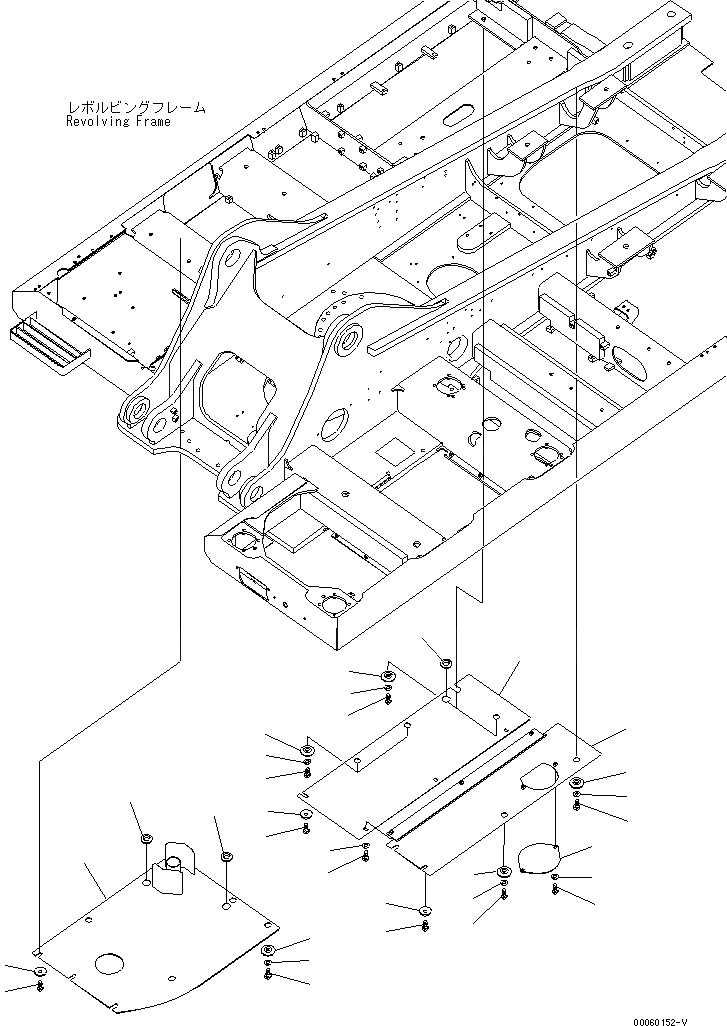 レボルビングフレーム
Revolving Frame

00060152-V