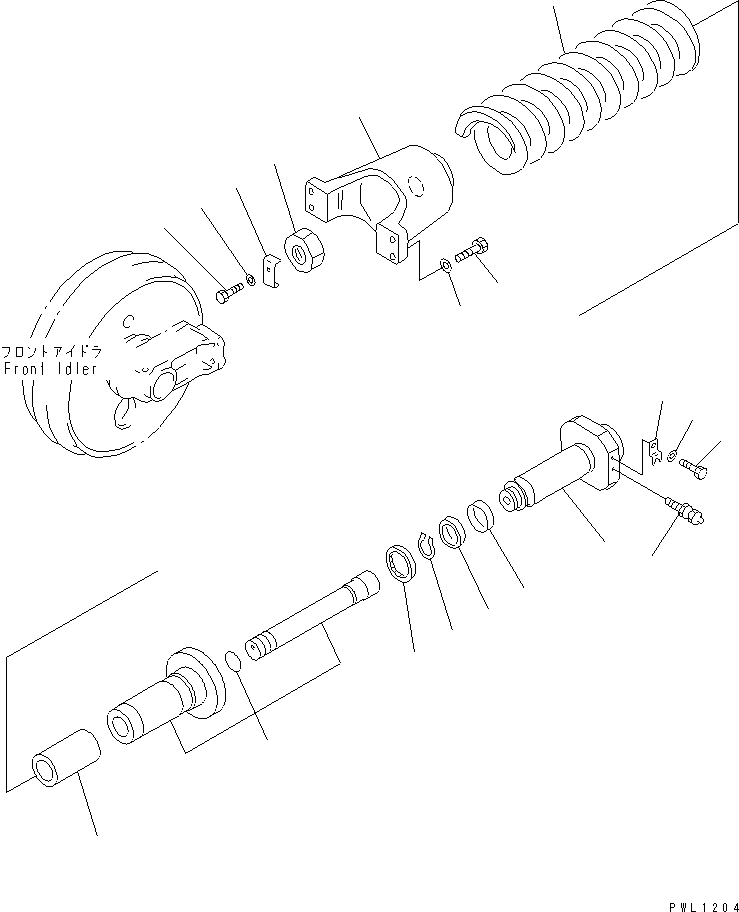 フロントアイドラ
Front Idler

PWL1204