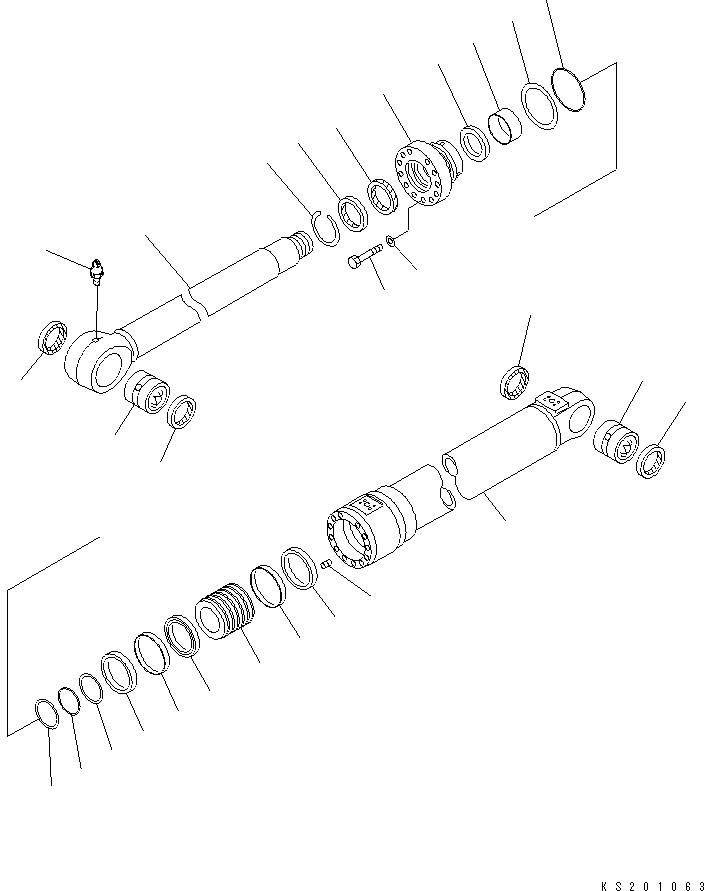 KS201063