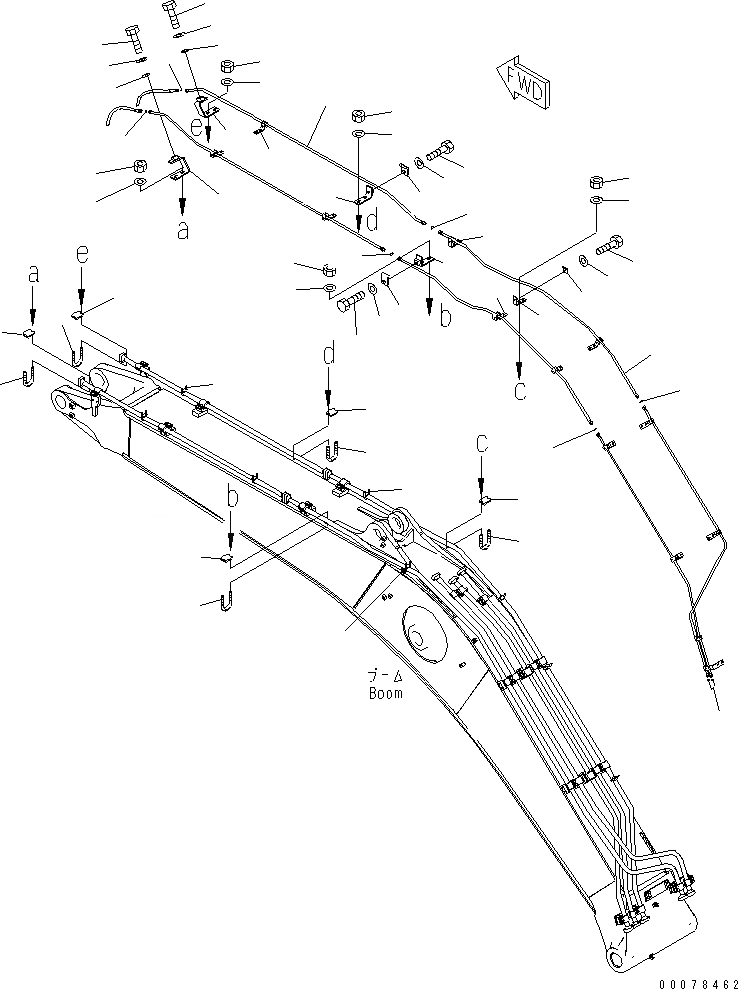 FWD
e
a
d
b
c
a
e
d
c
b
ブーム
Boom
00078462