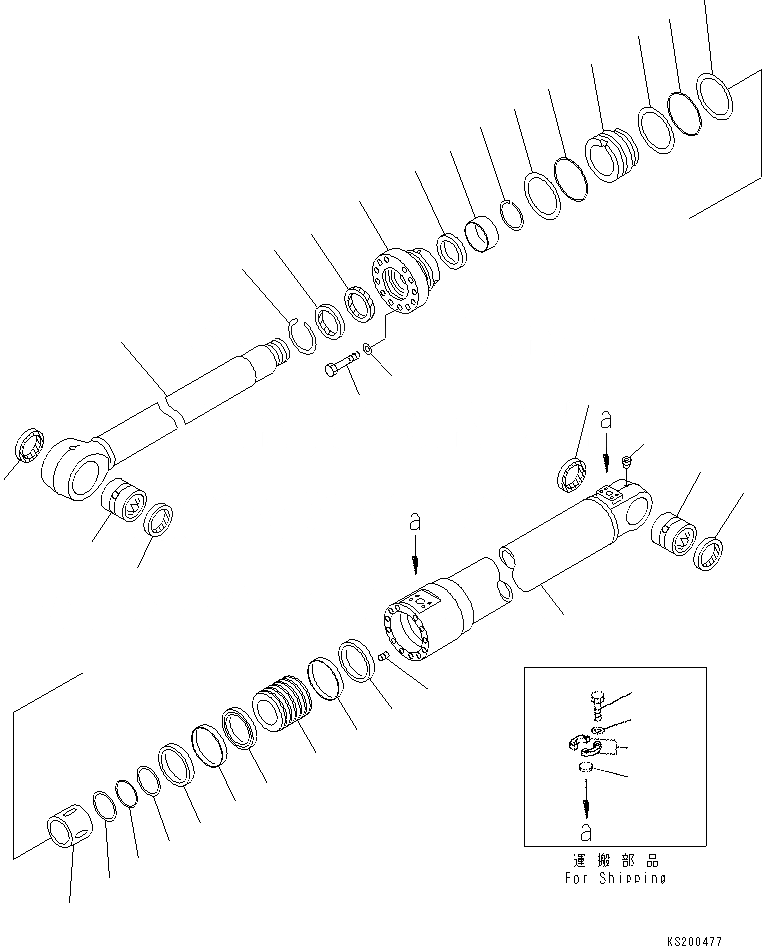 a

a

a

運搬部品
For Shipping

KS200477