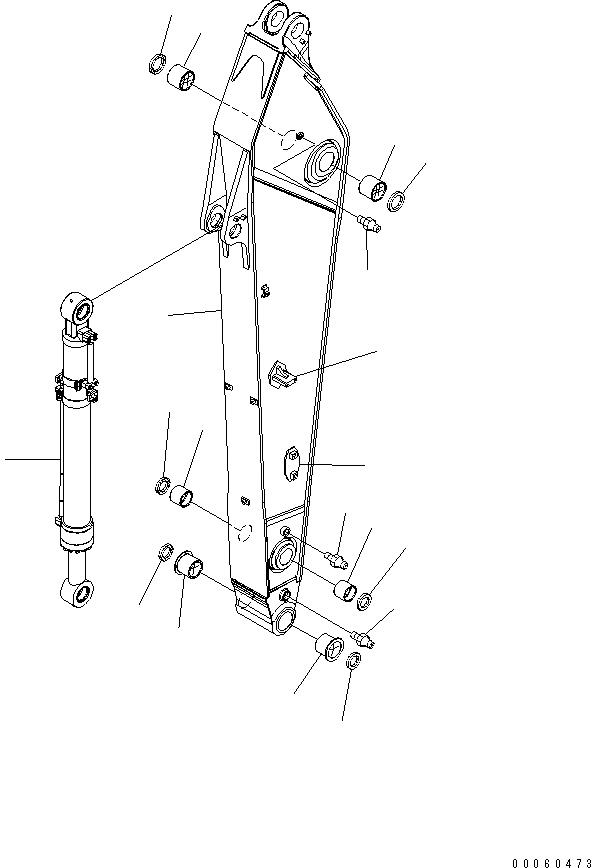 00060473