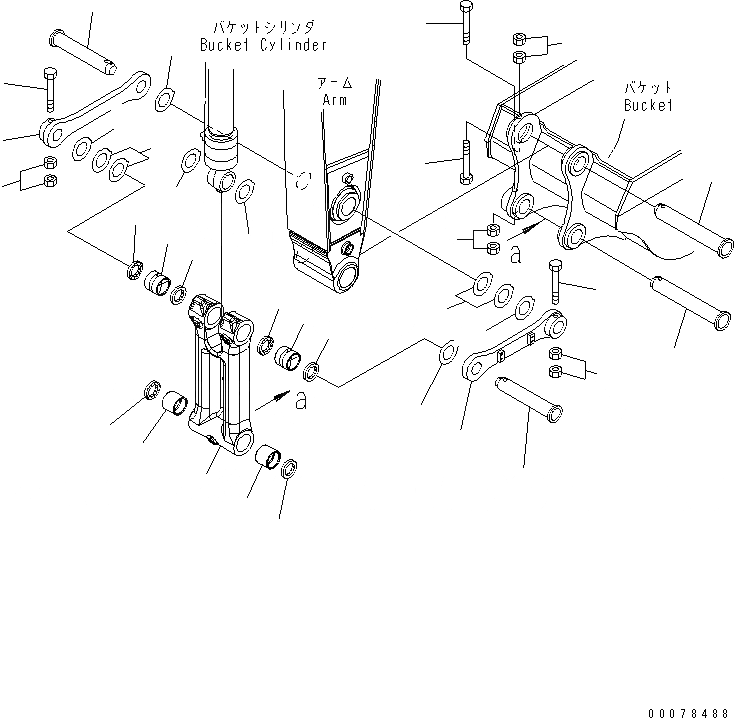 バケットシリンダ
Bucket Cylinder

アーム
Arm

バケット
Bucket

a

a

00078488