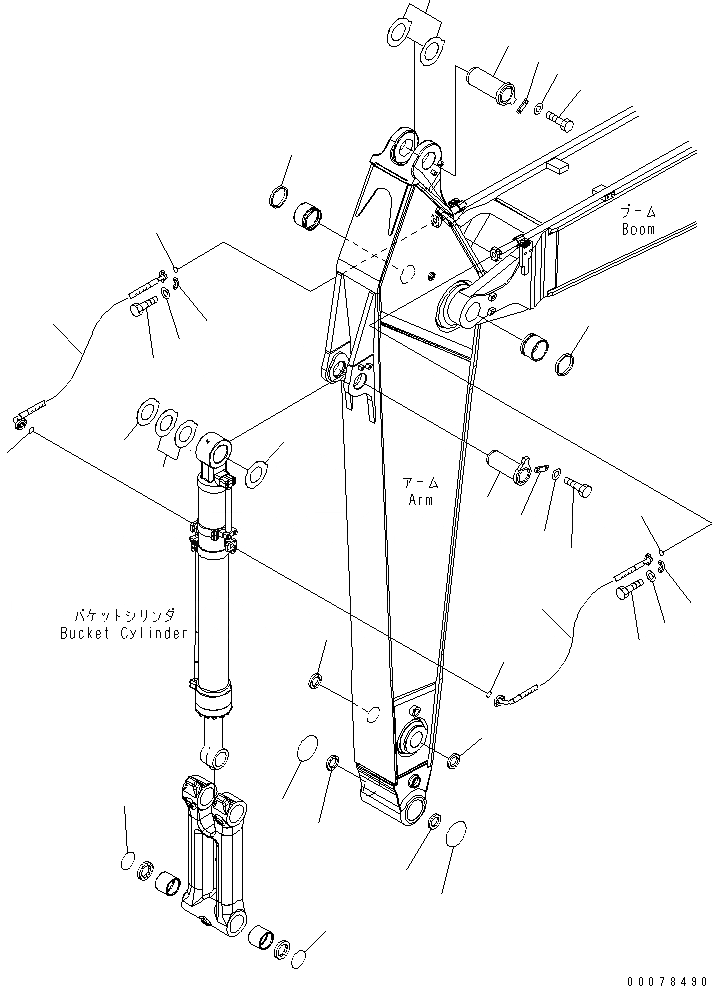 ブーム
Boom

アーム
Arm

バケットシリンダ
Bucket Cylinder

00078490